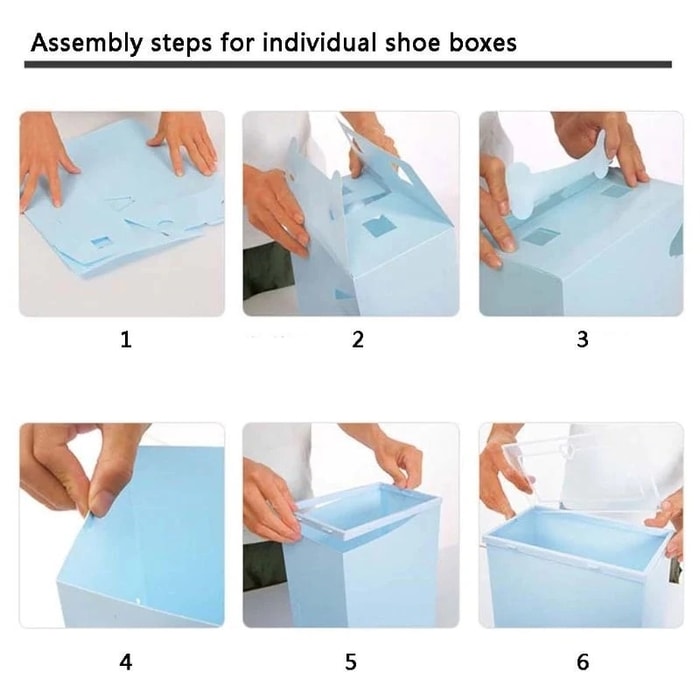 Assembly steps for individual shoe boxes

1

2

3

4

5

6