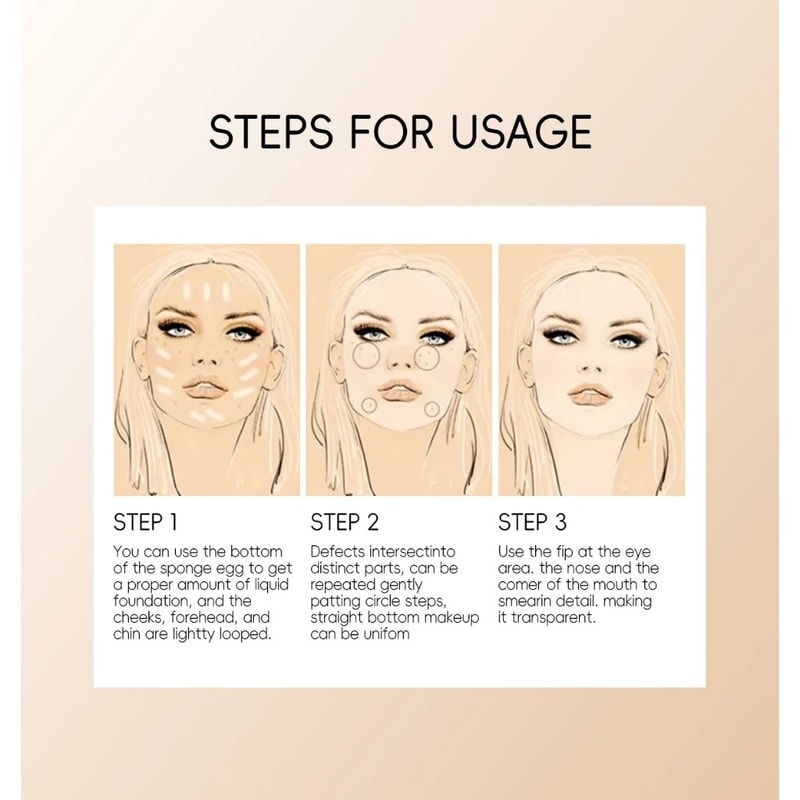 STEPS FOR USAGE

STEP 1

You can use the bottom of the sponge egg to get a proper amount of liquid foundation, and the cheeks, forehead, and chin are lightty looped.

STEP 2

Defects intersectinto distinct parts, can be repeated gently patting circle steps, straight bottom makeup can be unifom

STEP 3

Use the fip at the eye area. the nose and the comer of the mouth to smearin detail. making it transparent.