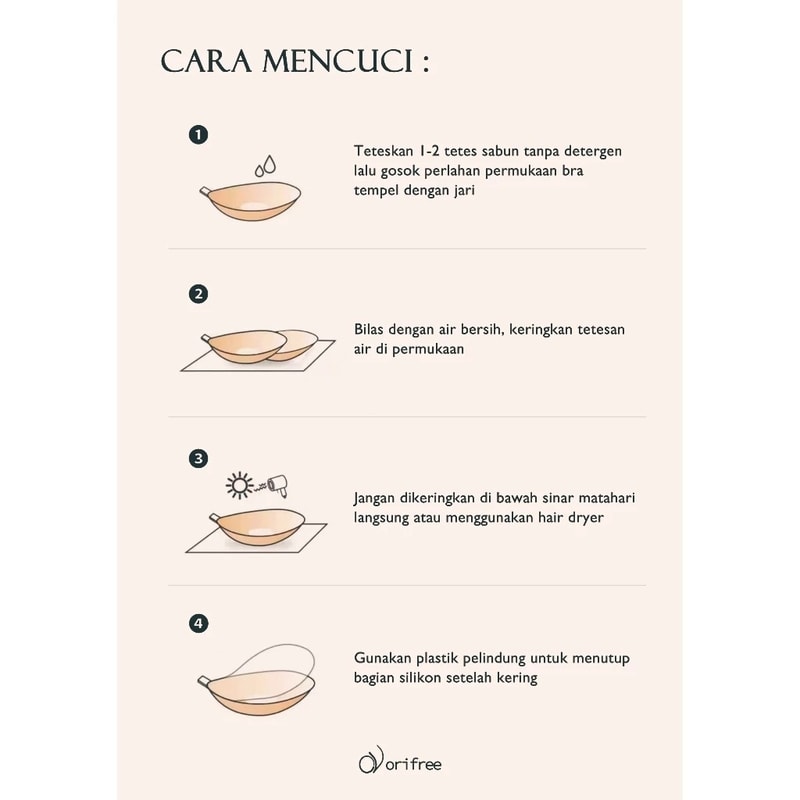 CARA MENCUCI :

1

Teteskan 1-2 tetes sabun tanpa detergen lalu gosok perlahan permukaan bra tempel dengan jari

2

Bilas dengan air bersih, keringkan tetesan air di permukaan

3

Jangan dikeringkan di bawah sinar matahari langsung atau menggunakan hair dryer

4

Gunakan plastik pelindung untuk menutup bagian silikon setelah kering

orifree